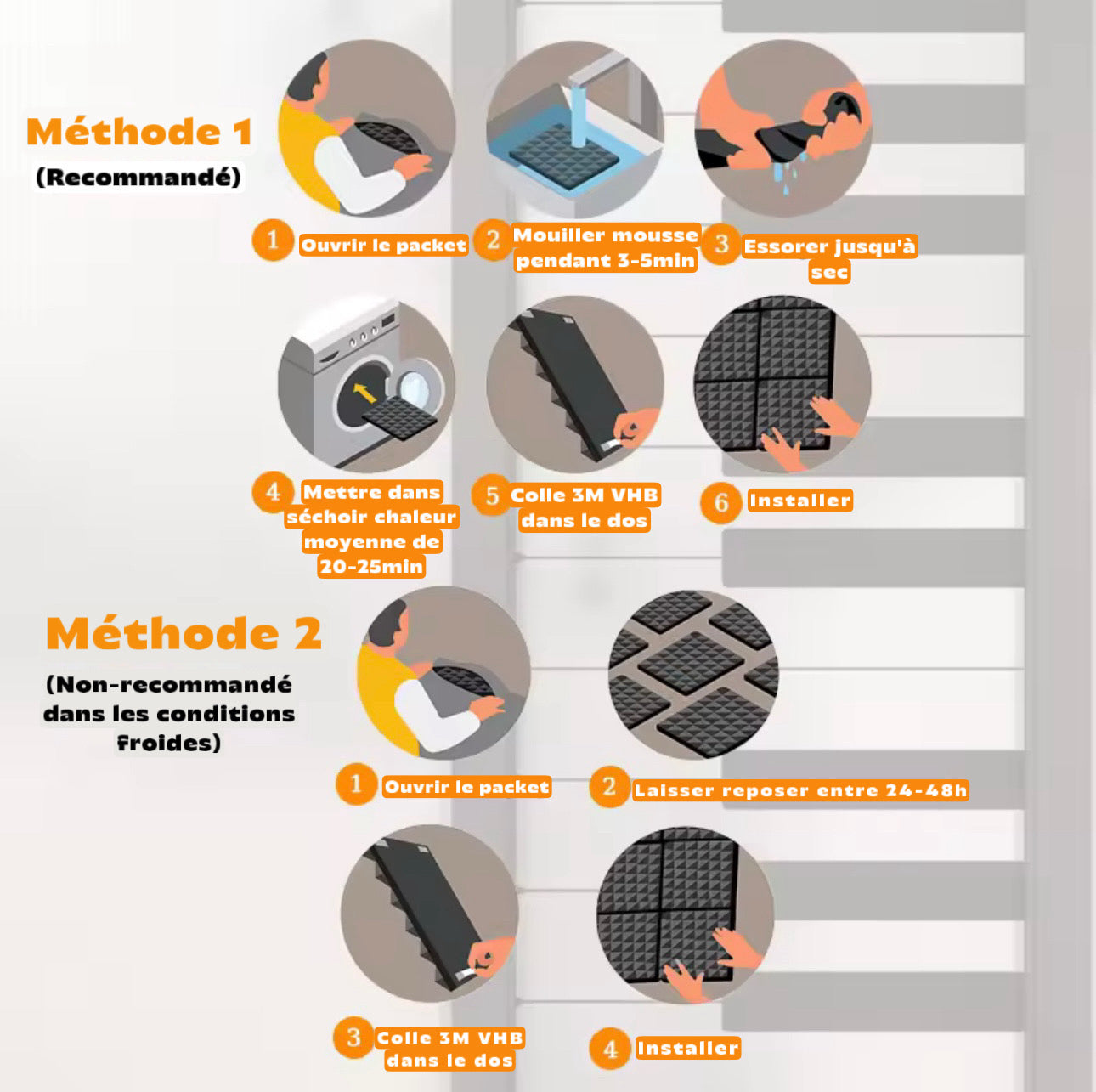 Méthode 1
(Recommandé)

1 Ouvrir le packet
2 Mouiller mousse pendant 3-5min
3 Essorer jusqu'à sec

4 Mettre dans séchoir chaleur moyenne de 20-25min
5 Colle 3M VHB dans le dos
6 Installer

Méthode 2
(Non-recommandé dans les conditions froides)

1 Ouvrir le packet
2 Laisser reposer entre 24-48h

3 Colle 3M VHB dans le dos
4 Installer